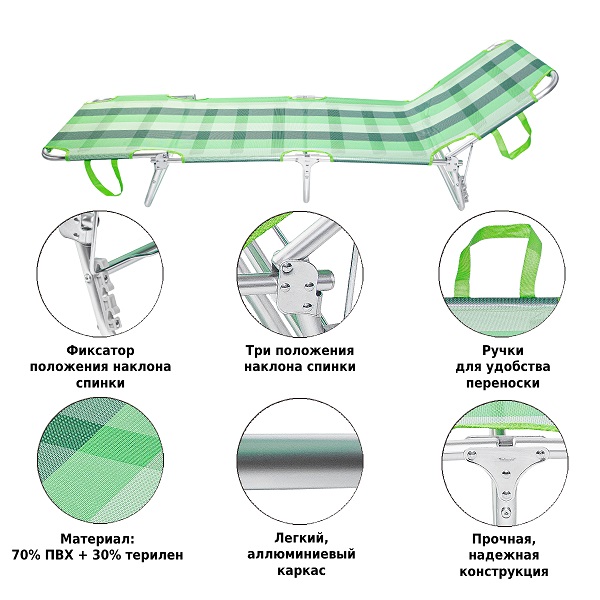 Фиксатор положения наклона спинки

Три положения наклона спинки

Ручки для удобства переноски

Материал: 70% ПВХ + 30% терилен

Легкий, аллюминиевый каркас

Прочная, надежная конструкция